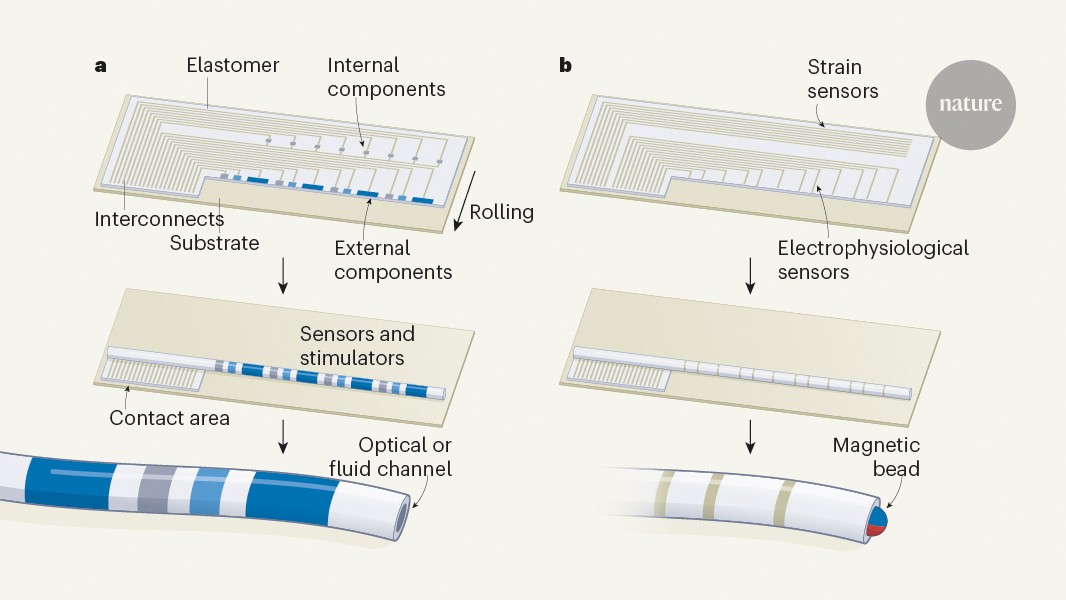 a

Elastomer

Internal components

Interconnects

Substrate

External components

Rolling

Sensors and stimulators

Contact area

Optical or fluid channel

b

Strain sensors

nature

Electrophysiological sensors

Magnetic bead